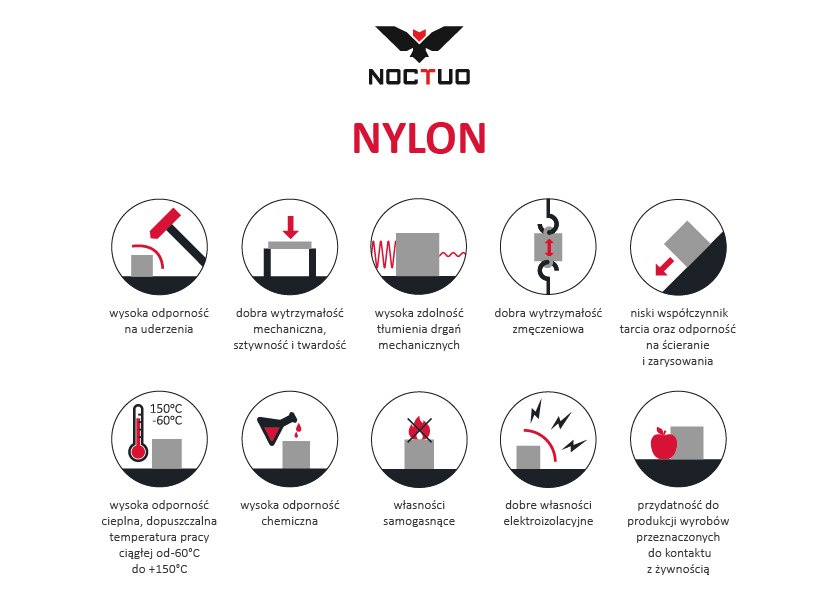 NOCTUO

NYLON

wysoka odporność na uderzenia

dobra wytrzymałość mechaniczna, sztywność i twardość

wysoka zdolność tłumienia drgań mechanicznych

dobra wytrzymałość zmęczeniowa

niski współczynnik tarcia oraz odporność na ścieranie i zarysowania

150°C -60°C

wysoka odporność cieplna, dopuszczalna temperatura pracy ciągłej od-60°C do +150°C

wysoka odporność chemiczna

własności samogasnące

dobre własności elektroizolacyjne

przydatność do produkcji wyrobów przeznaczonych do kontaktu z żywnością